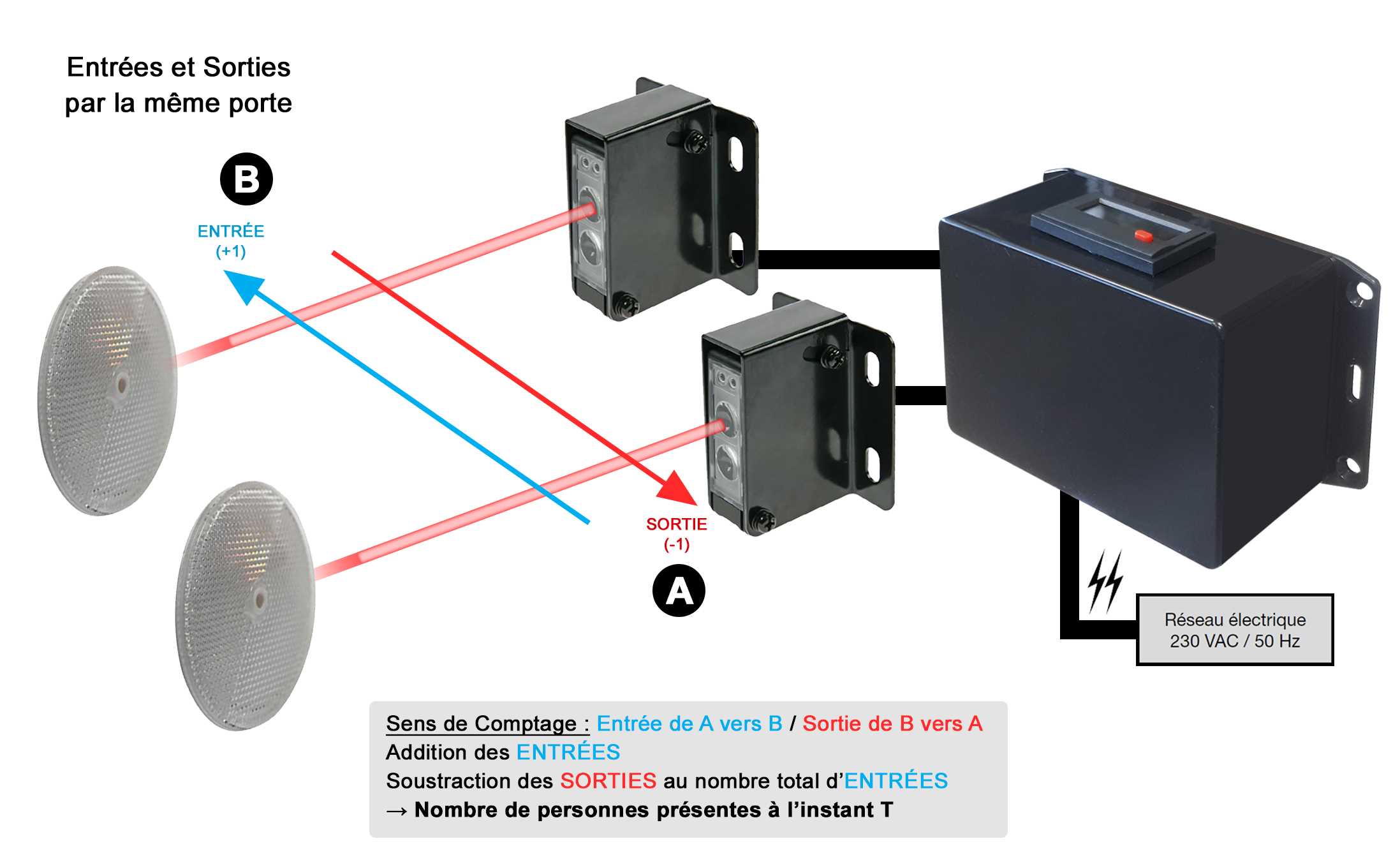 Entrées et Sorties par la même porte

B

ENTRÉE (+1)

SORTIE (-1)

A

Réseau électrique 230 VAC / 50 Hz

Sens de Comptage : Entrée de A vers B / Sortie de B vers A
Addition des ENTRÉES
Soustraction des SORTIES au nombre total d'ENTRÉES
→ Nombre de personnes présentes à l'instant T